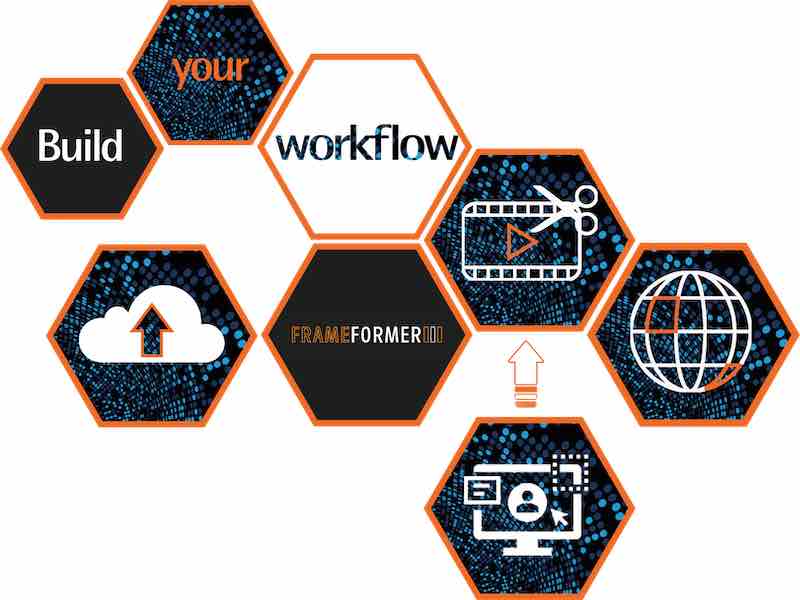 Build

your

workflow

FRAMEFORMER